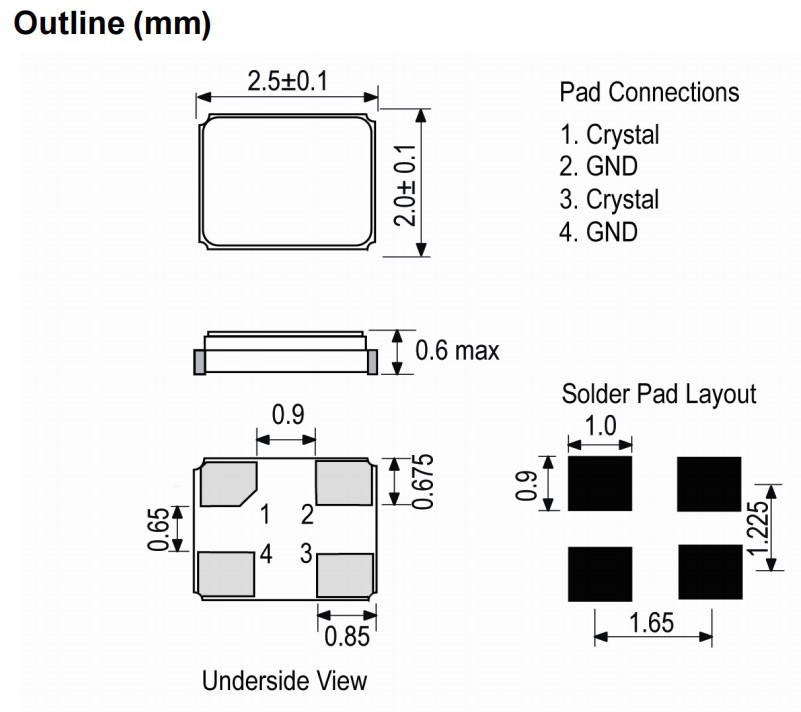 Outline (mm)

2.5±0.1

2.0± 0.1

Pad Connections
1. Crystal
2. GND
3. Crystal
4. GND

0.6 max

0.9

0.675

0.65

1 2
4 3

0.85

Underside View

Solder Pad Layout

1.0

0.9

1.225

1.65